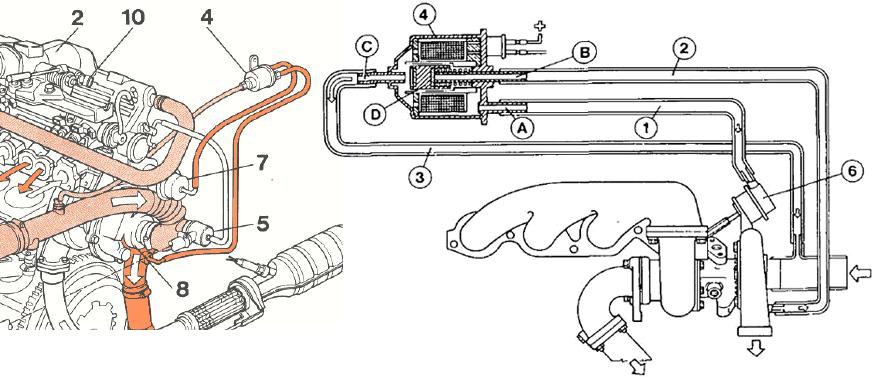 2
10
4
7
5
8
4
+
C
B
2
D
A
1
3
6