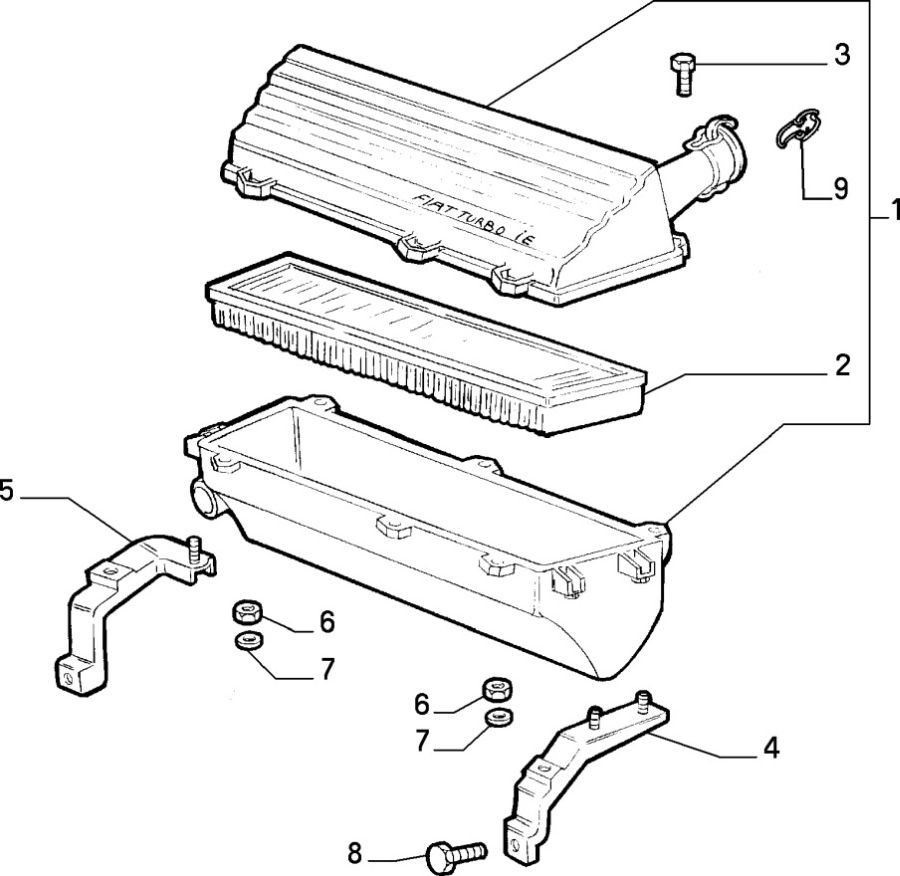 3
9
1
FIAT TURBO IE
2
5
6
7
6
7
4
8